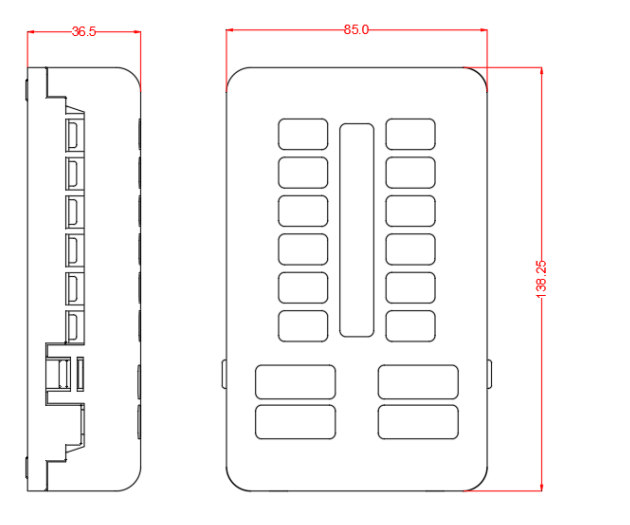 36.5

85.0

138.25