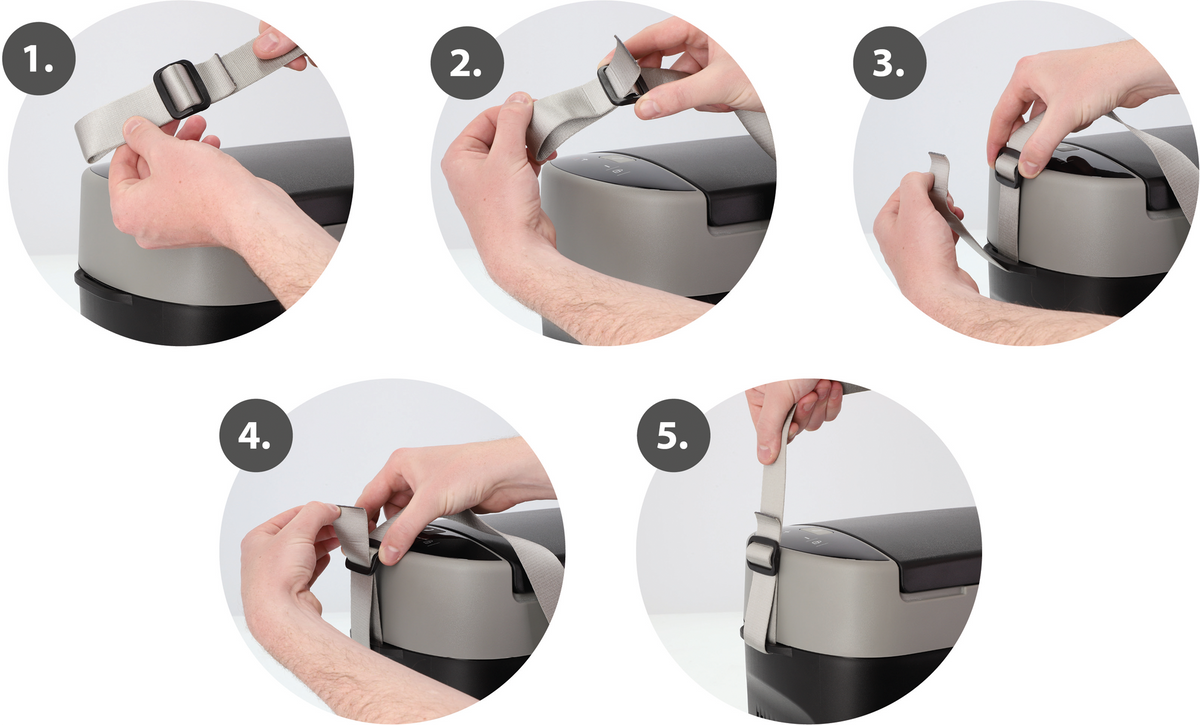 1.

2.

3.

4.

5.